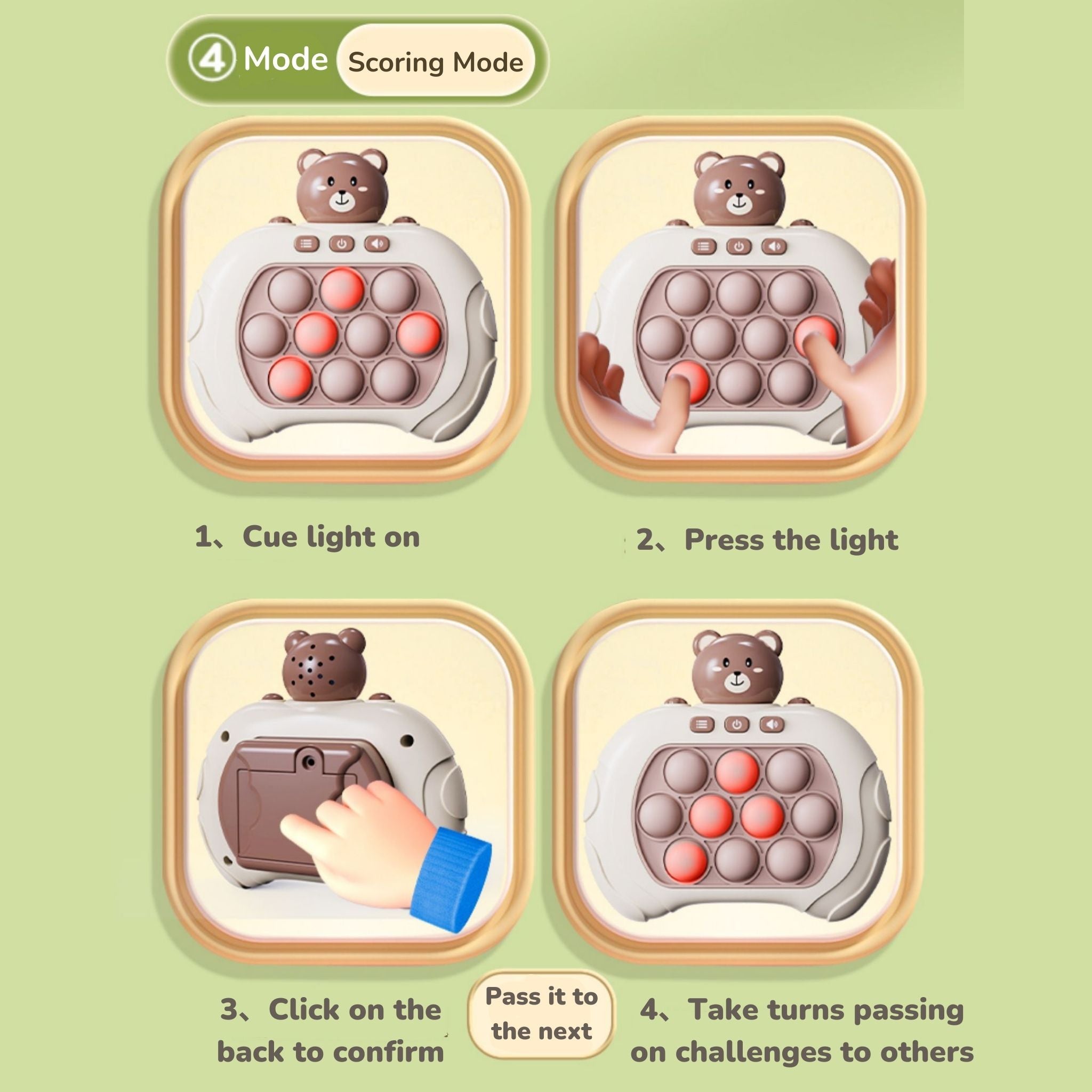 ④ Mode Scoring Mode

1、Cue light on

2、Press the light

3、Click on the back to confirm

Pass it to the next

4、Take turns passing on challenges to others